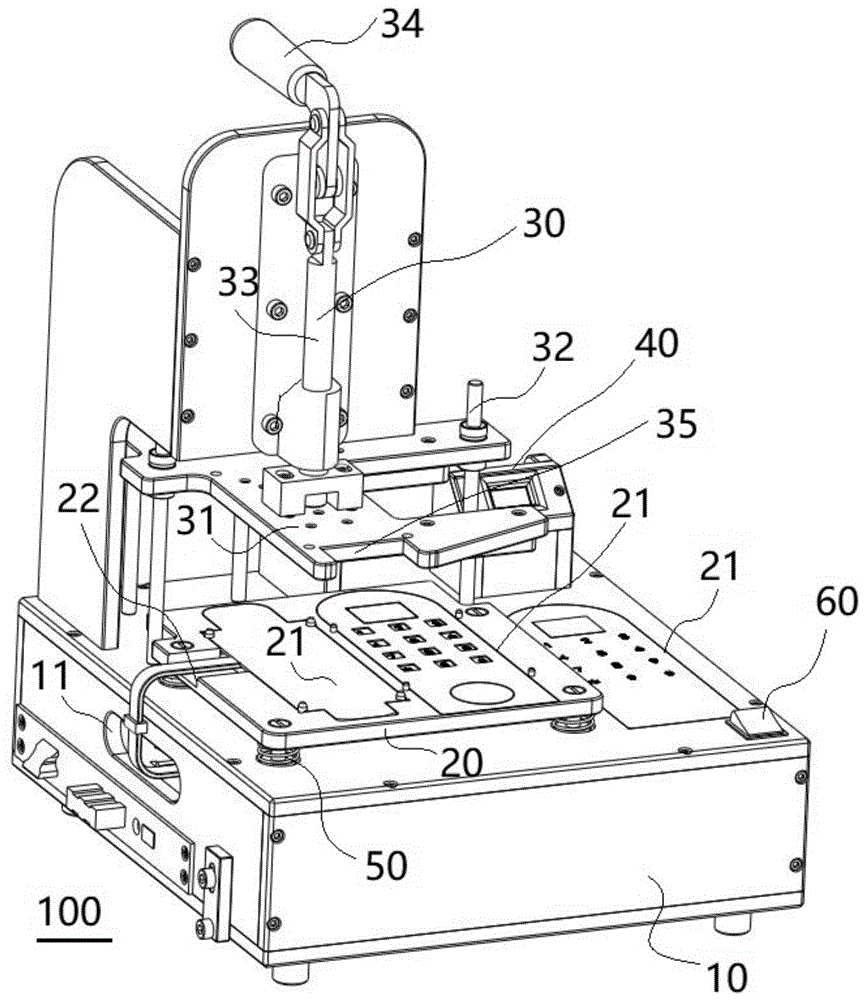 34
30
33
32
40
35
22
31
21
21
21
60
11
20
50
100
10