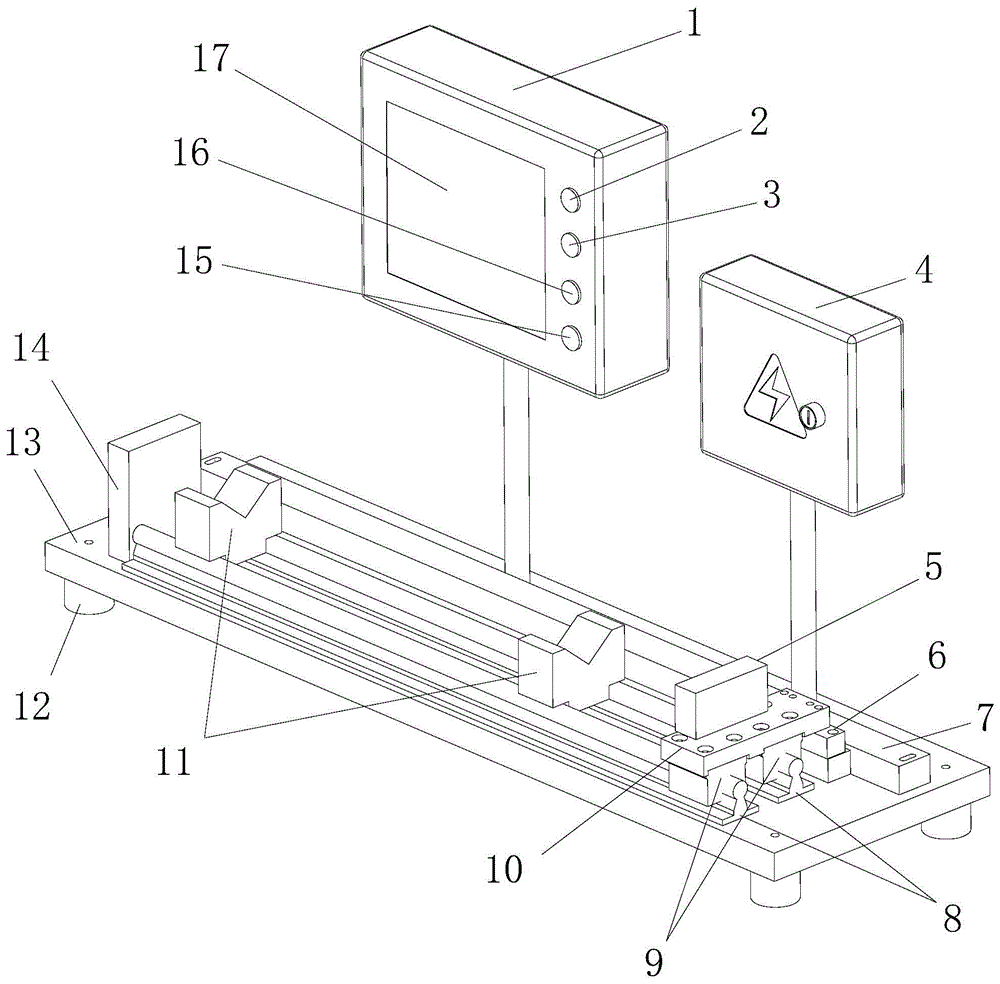 1
17
2
16
3
15
4
14
13
5
12
6
7
11
10
8
9